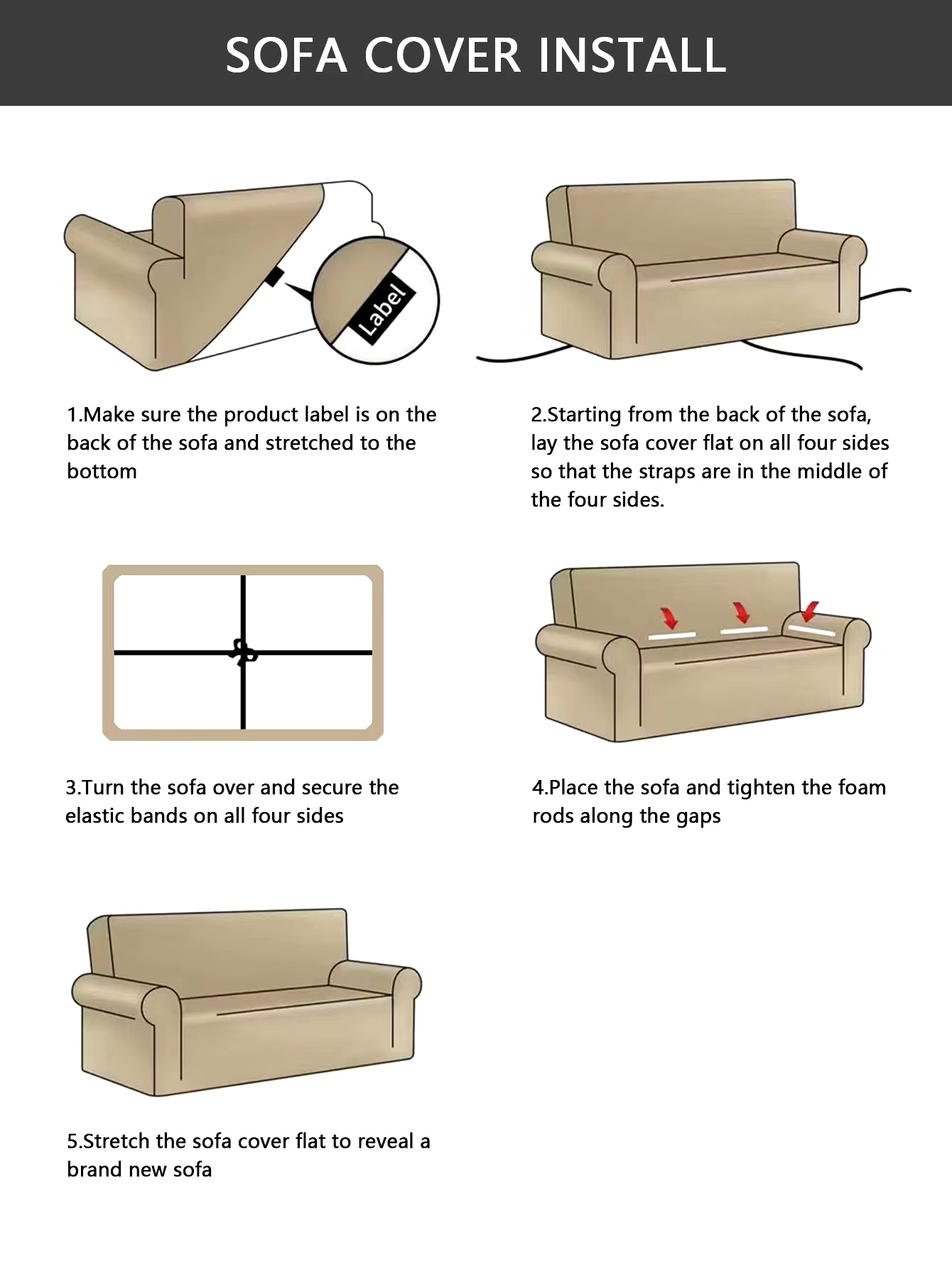 SOFA COVER INSTALL

Label

1.Make sure the product label is on the back of the sofa and stretched to the bottom

2.Starting from the back of the sofa, lay the sofa cover flat on all four sides so that the straps are in the middle of the four sides.

3.Turn the sofa over and secure the elastic bands on all four sides

4.Place the sofa and tighten the foam rods along the gaps

5.Stretch the sofa cover flat to reveal a brand new sofa